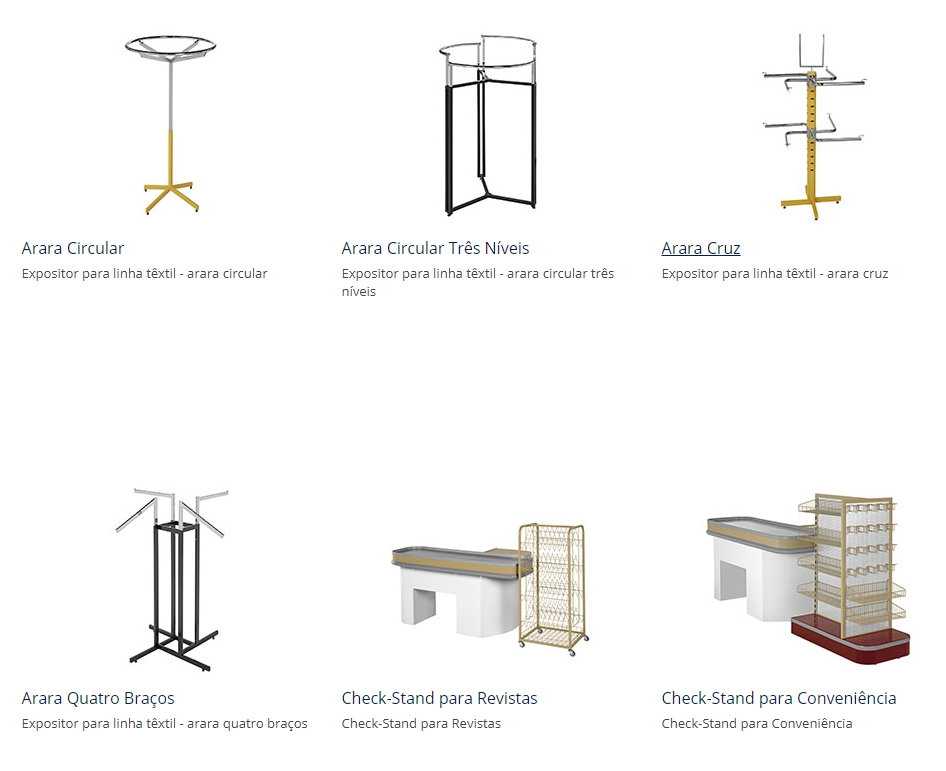 Arara Circular
Expositor para linha têxtil - arara circular

Arara Circular Três Níveis
Expositor para linha têxtil - arara circular três níveis

Arara Cruz
Expositor para linha têxtil - arara cruz

Arara Quatro Braços
Expositor para linha têxtil - arara quatro braços

Check-Stand para Revistas
Check-Stand para Revistas

Check-Stand para Conveniência
Check-Stand para Conveniência